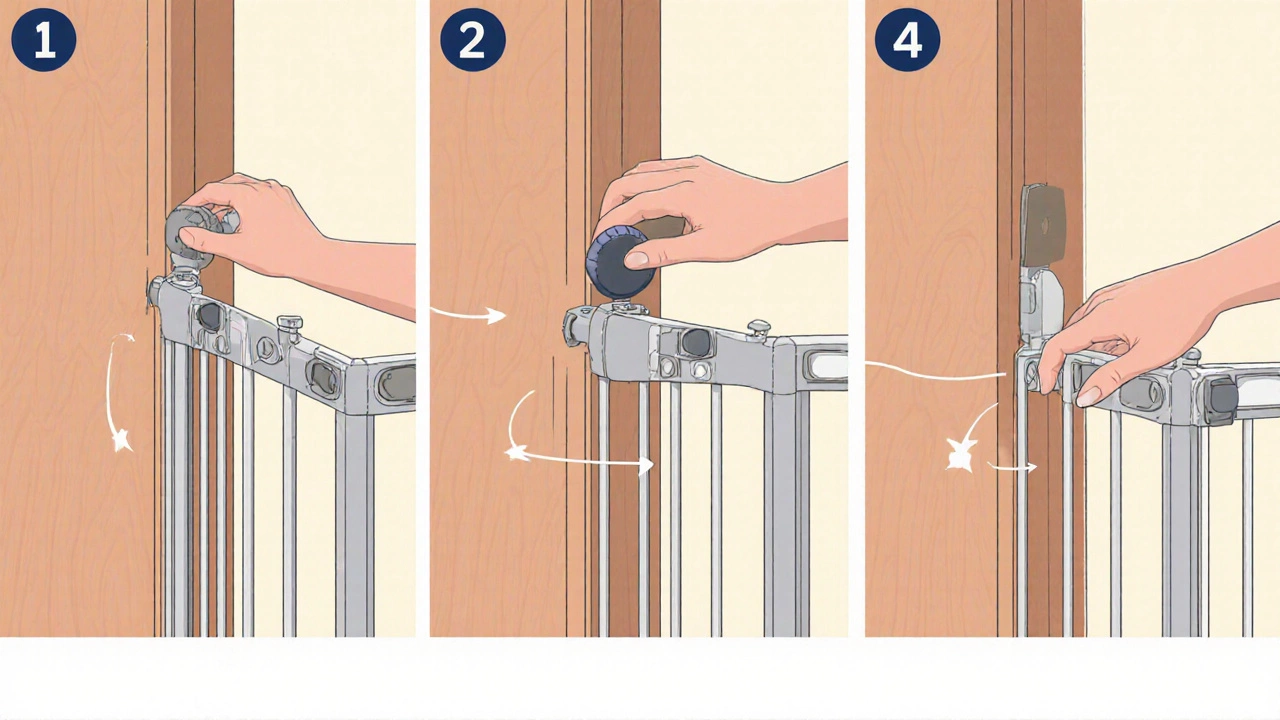 1

2

4